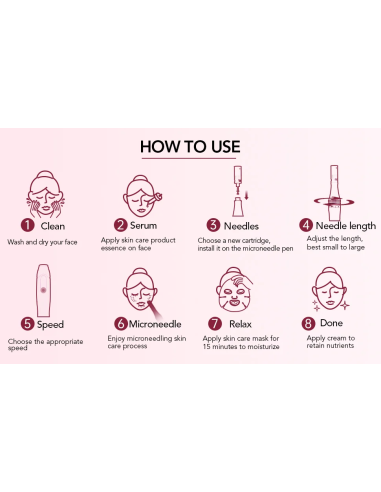 HOW TO USE

1 Clean

Wash and dry your face

2 Serum

Apply skin care product essence on face

3 Needles

Choose a new cartridge, install it on the microneedle pen

4 Needle length

Adjust the length, best small to large

5 Speed

Choose the appropriate speed

6 Microneedle

Enjoy microneedling skin care process

7 Relax

Apply skin care mask for 15 minutes to moisturize

8 Done

Apply cream to retain nutrients