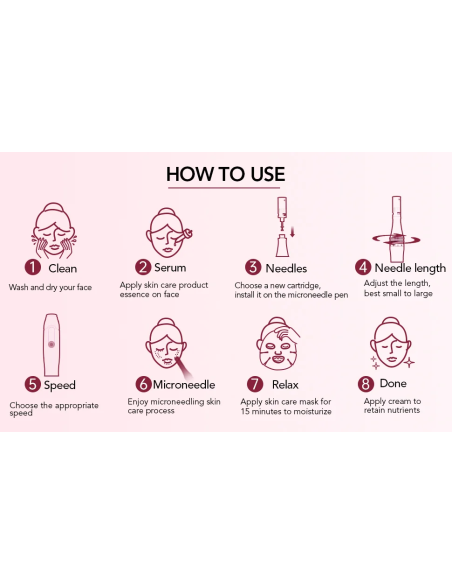 HOW TO USE

1 Clean
Wash and dry your face

2 Serum
Apply skin care product essence on face

3 Needles
Choose a new cartridge, install it on the microneedle pen

4 Needle length
Adjust the length, best small to large

5 Speed
Choose the appropriate speed

6 Microneedle
Enjoy microneedling skin care process

7 Relax
Apply skin care mask for 15 minutes to moisturize

8 Done
Apply cream to retain nutrients